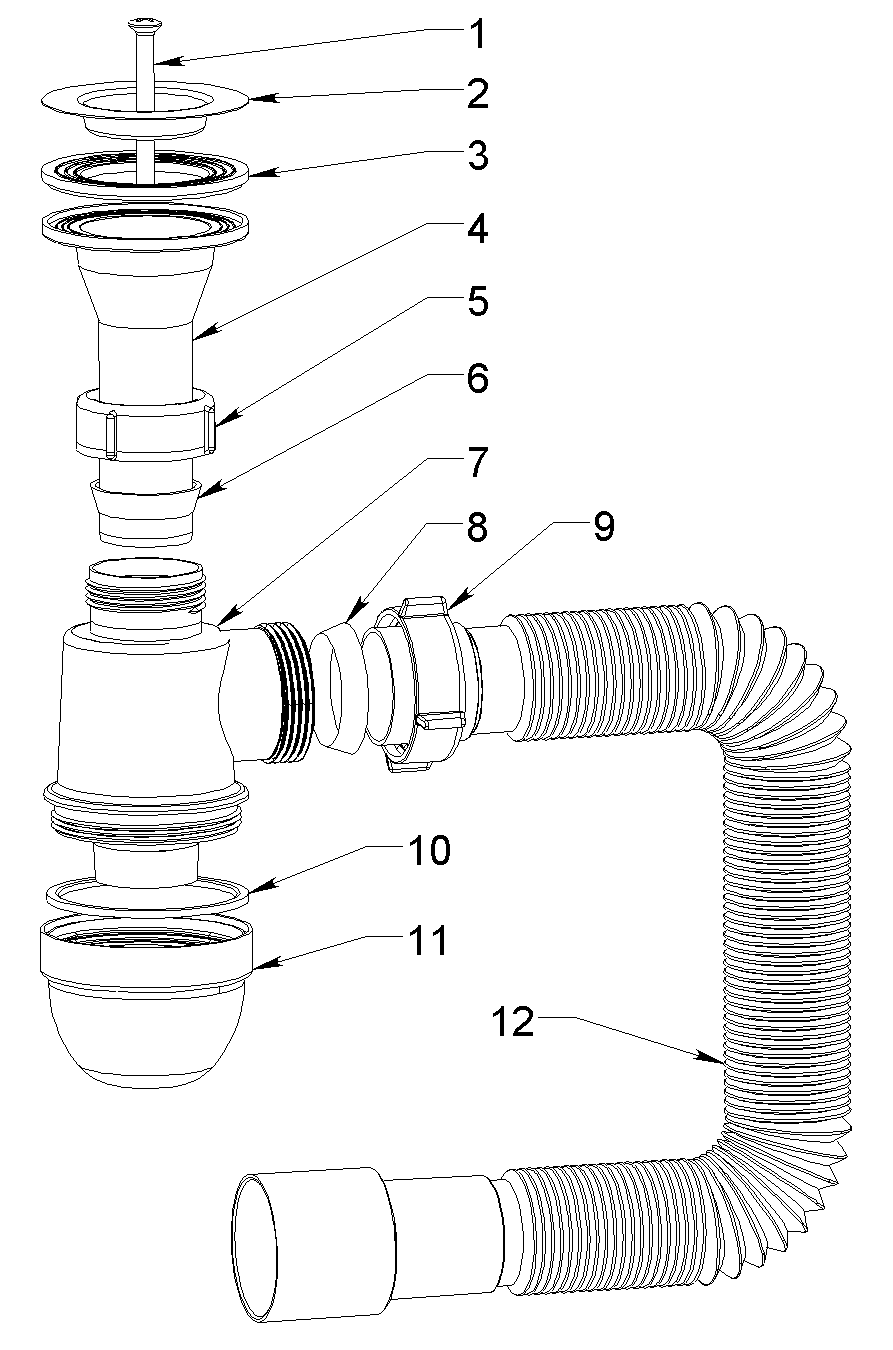 1
2
3
4
5
6
7
8
9
10
11
12