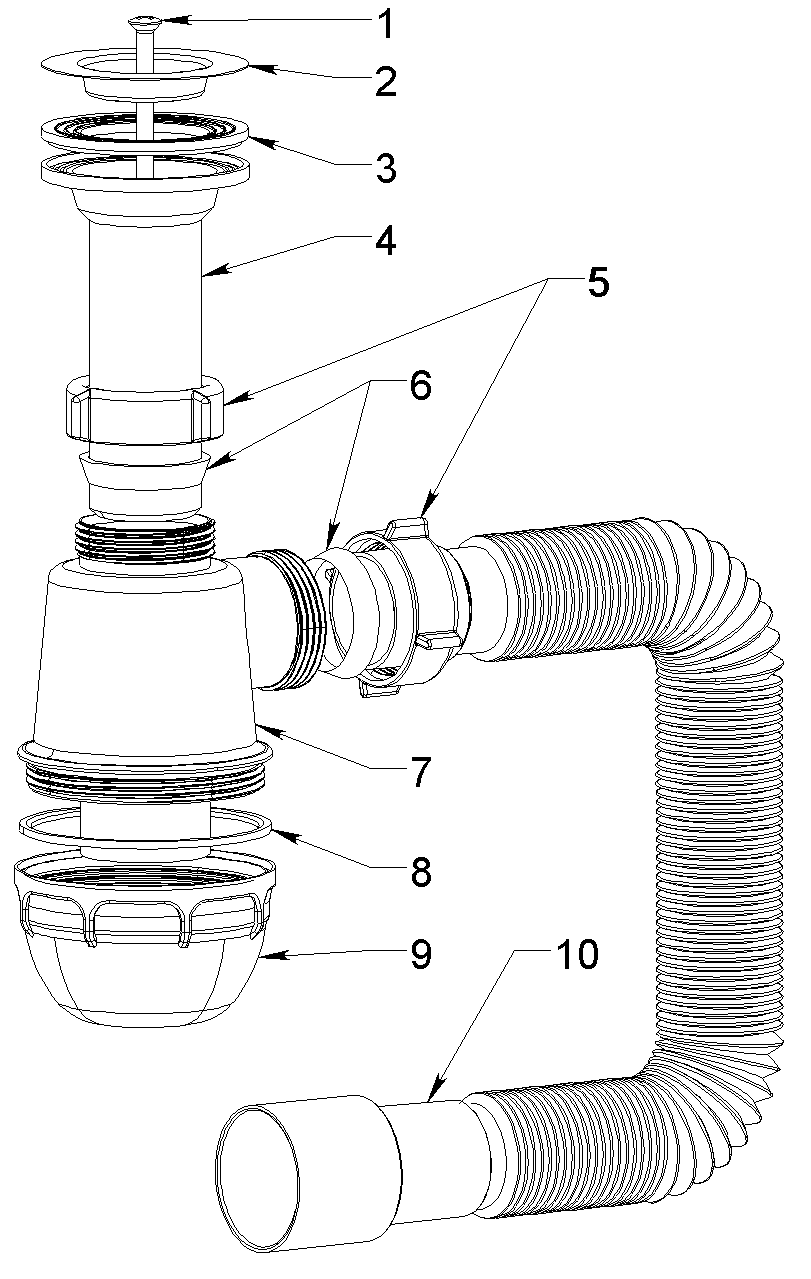 1
2
3
4
5
6
7
8
9
10